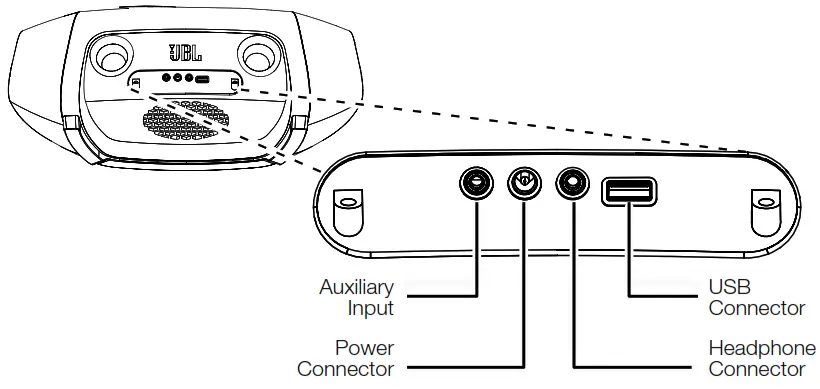 JBL

Auxiliary Input

Power Connector

USB Connector

Headphone Connector