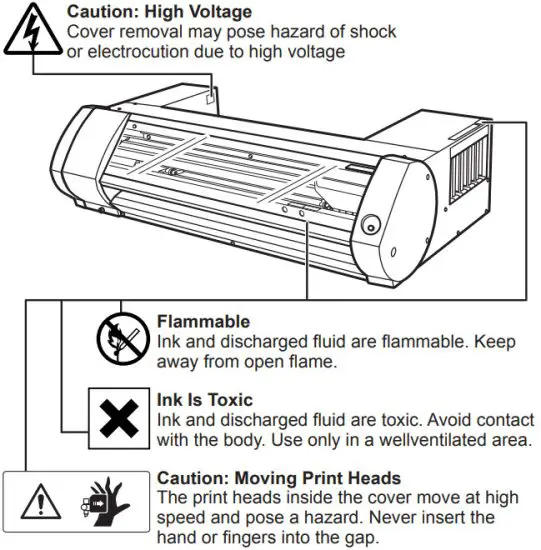 Caution: High Voltage
Cover removal may pose hazard of shock or electrocution due to high voltage

Flammable
Ink and discharged fluid are flammable. Keep away from open flame.

Ink Is Toxic
Ink and discharged fluid are toxic. Avoid contact with the body. Use only in a wellventilated area.

Caution: Moving Print Heads
The print heads inside the cover move at high speed and pose a hazard. Never insert the hand or fingers into the gap.