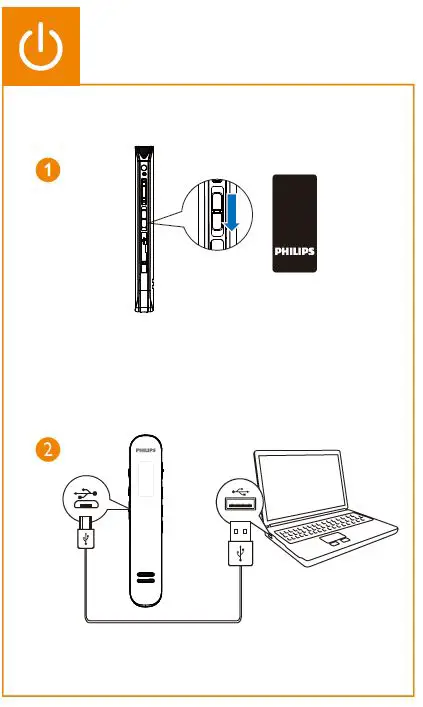 1

PHILIPS

2

PHILIPS