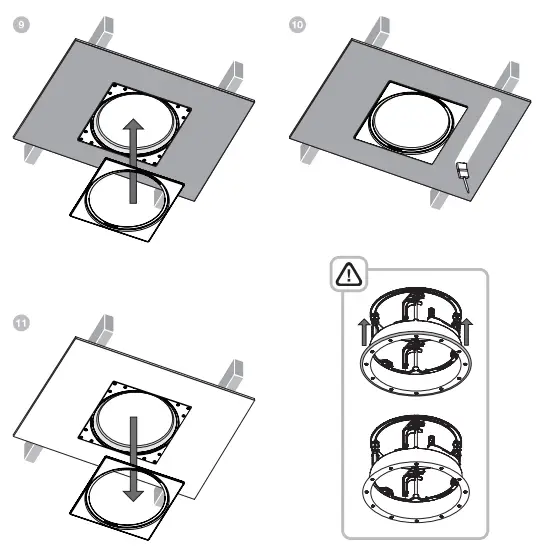 9

10

11