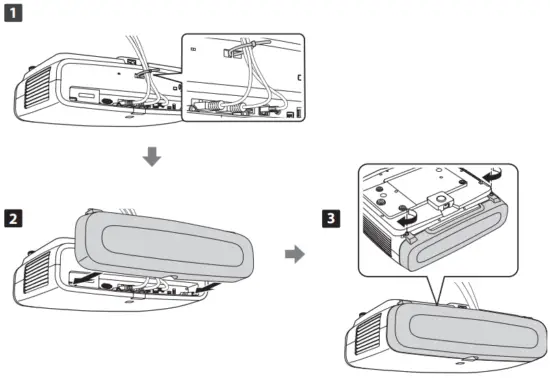 1

2

3