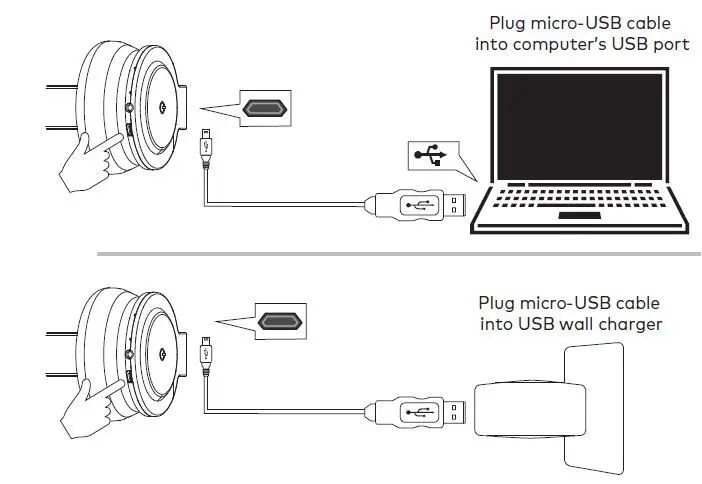 Plug micro-USB cable into computer's USB port

Plug micro-USB cable into USB wall charger