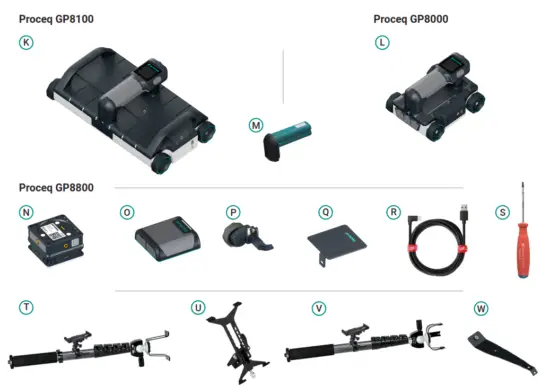 Proceq GP8100

K

Proceq GP8000

L

M

Proceq GP8800

N

O

P

Q

R

S

T

U

V

W