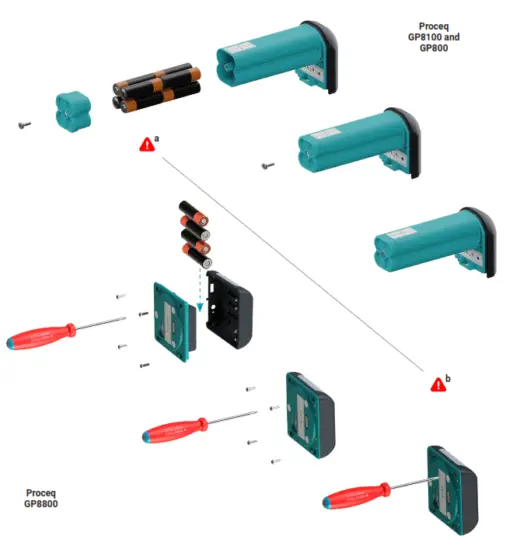 Proceq
GP8100 and
GP800

a

b

Proceq
GP8800