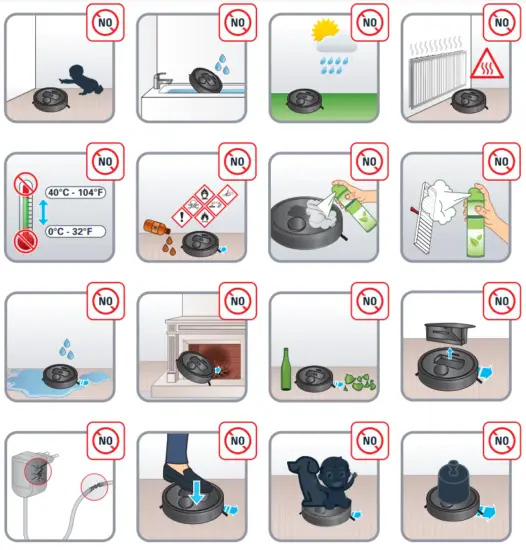 NO NO NO NO

NO
40°C - 104°F
0°C - 32°F
NO NO NO

NO NO NO NO

NO NO NO NO