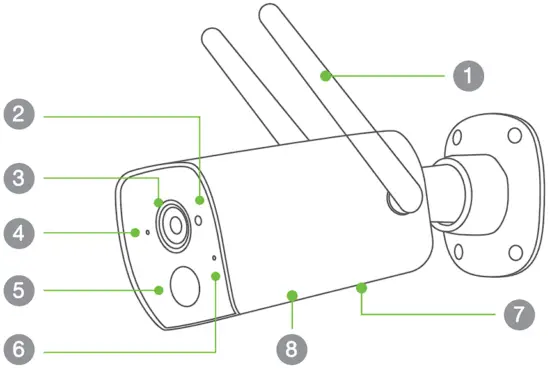 1
2
3
4
5
6
7
8