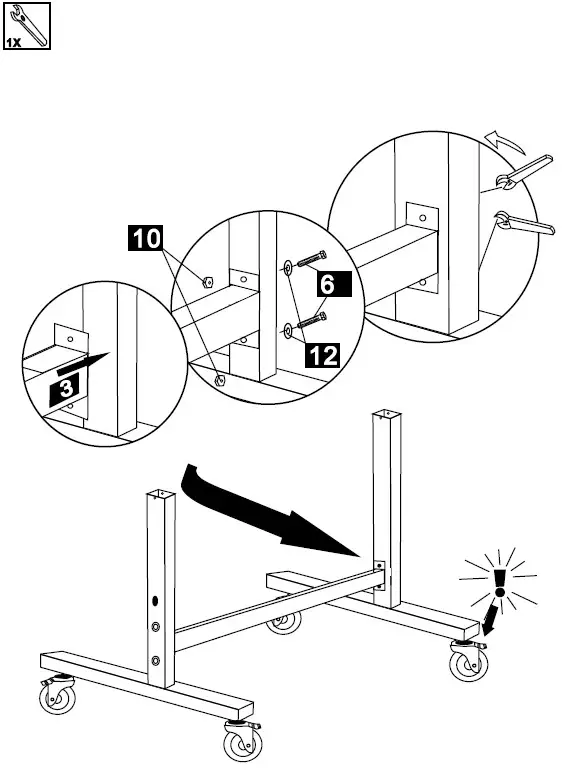 1X

10

6

12

3