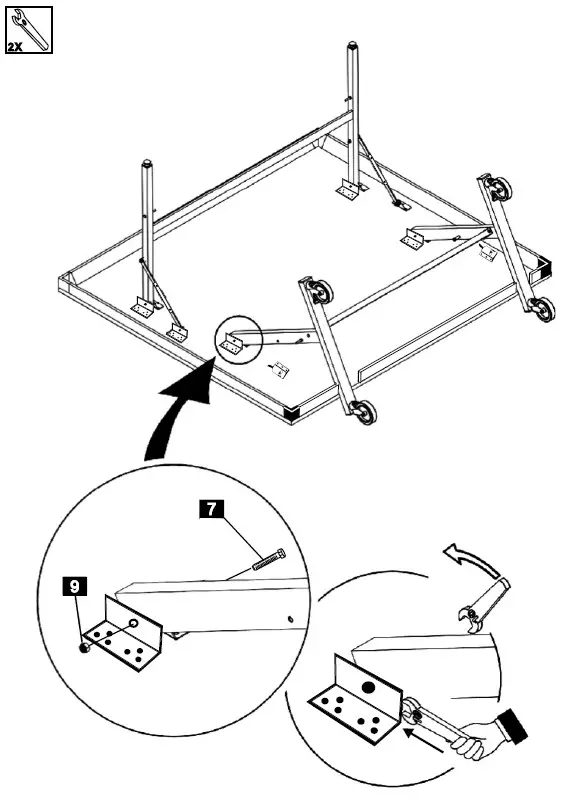 2X

7

9