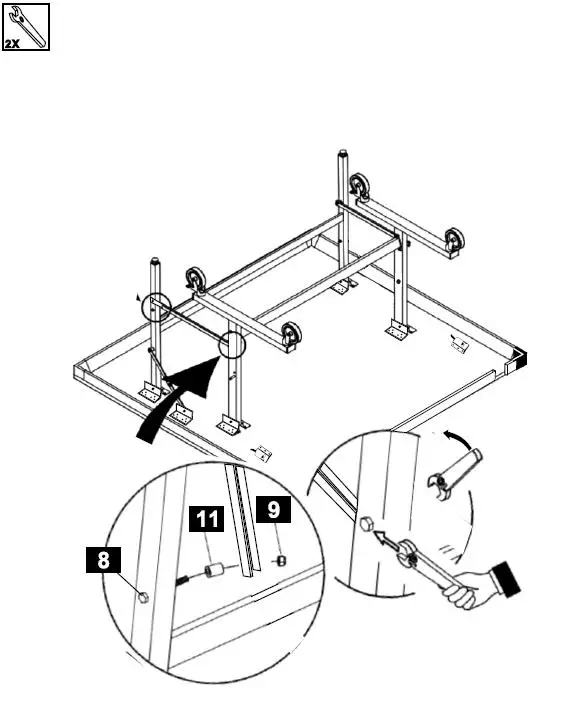 2X

11

9

8