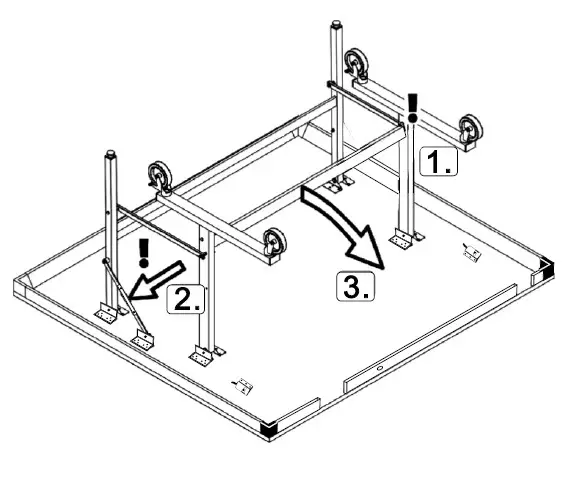 !
1.
!
2.
3.