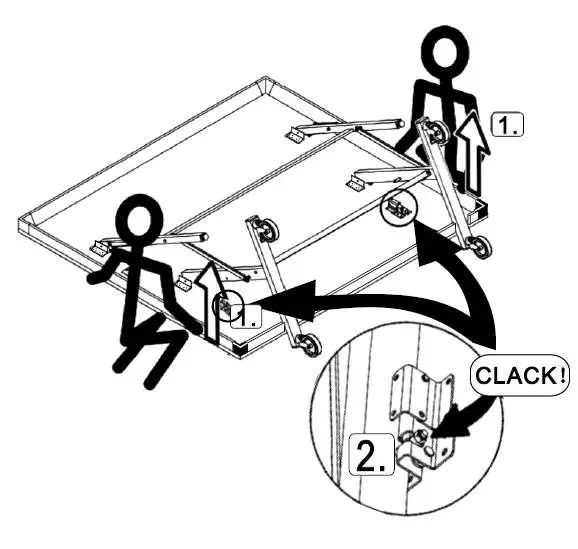 1.

1.

CLACK!

2.