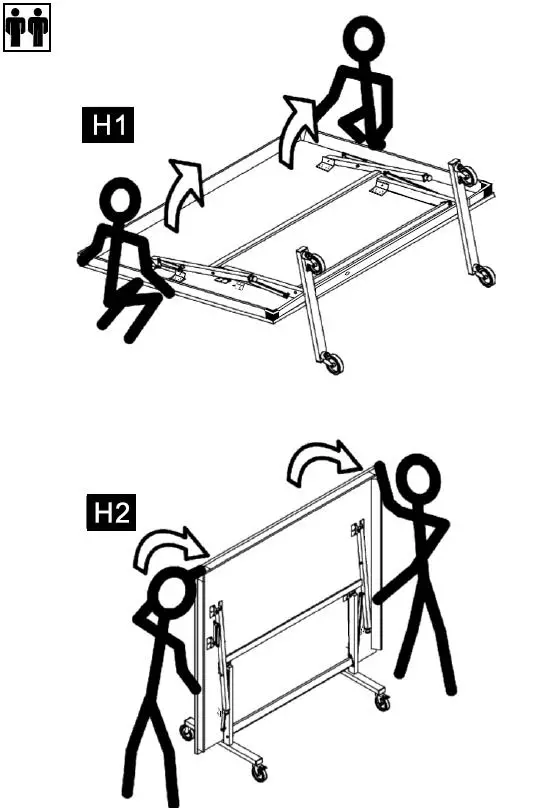 H1

H2