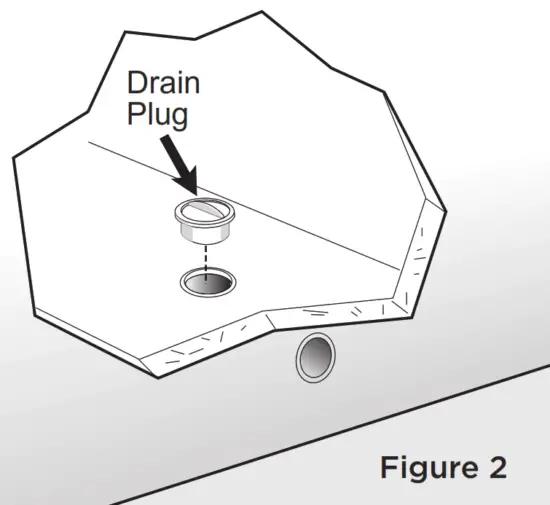 Drain Plug

Figure 2