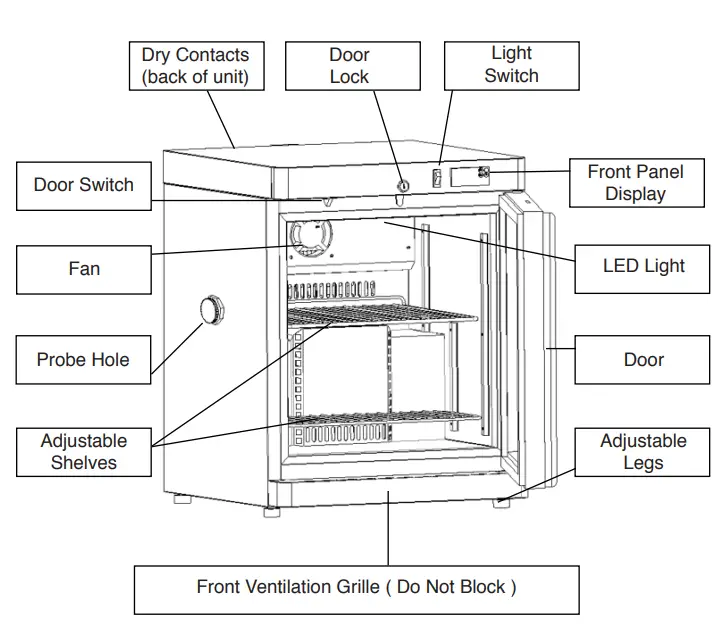 Dry Contacts (back of unit)

Door Lock

Light Switch

Door Switch

Front Panel Display

Fan

LED Light

Probe Hole

Door

Adjustable Shelves

Adjustable Legs

Front Ventilation Grille ( Do Not Block )