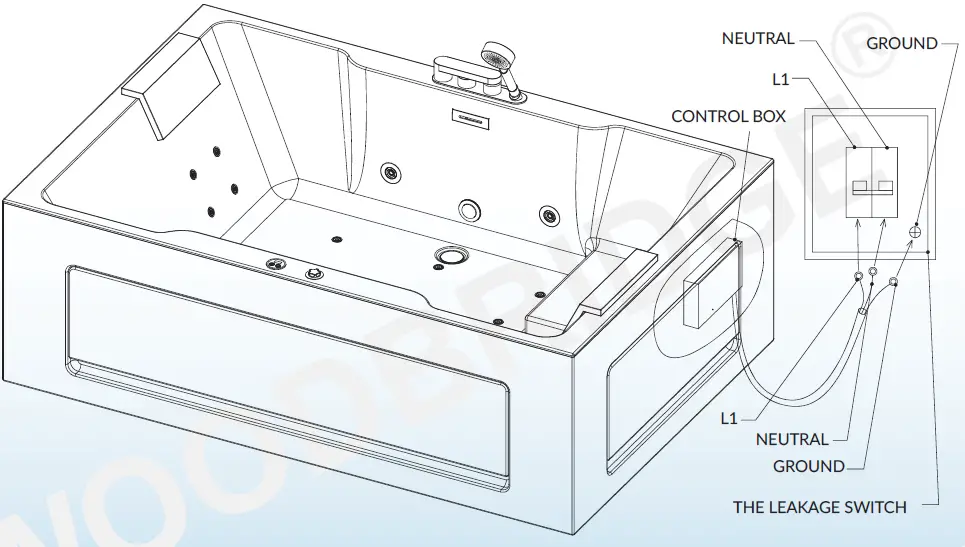 NEUTRAL
GROUND
L1
CONTROL BOX
L1
NEUTRAL
GROUND
THE LEAKAGE SWITCH
WOODBRIDGE®