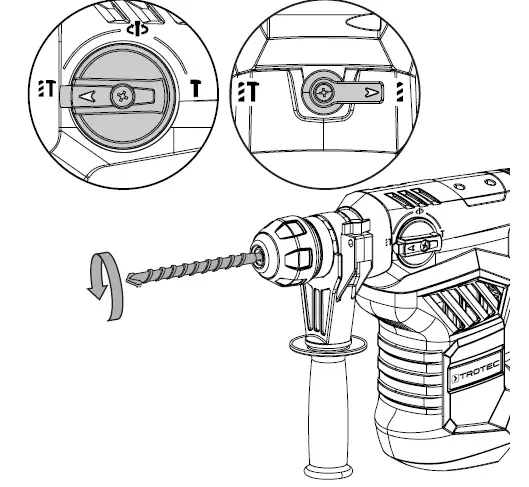 TROTEC