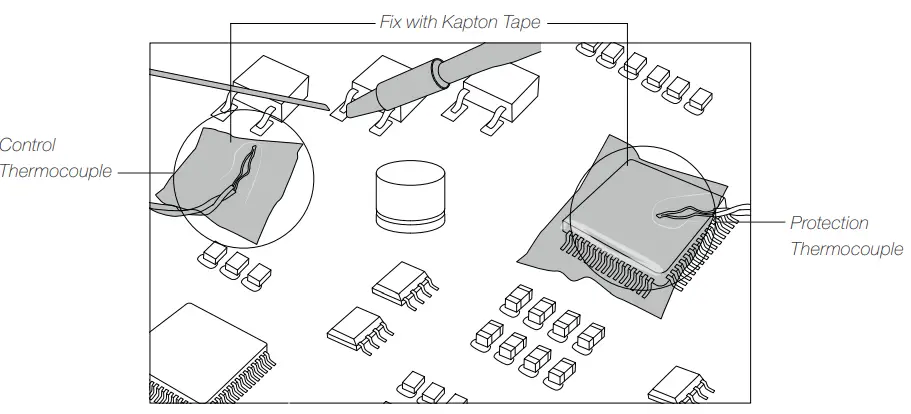 Fix with Kapton Tape

Control Thermocouple

Protection Thermocouple