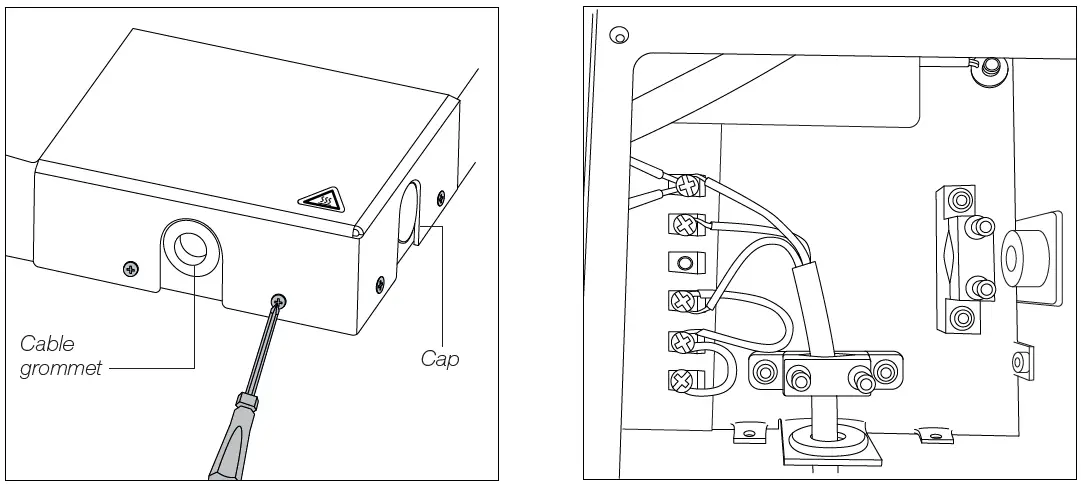 Cable grommet

Cap