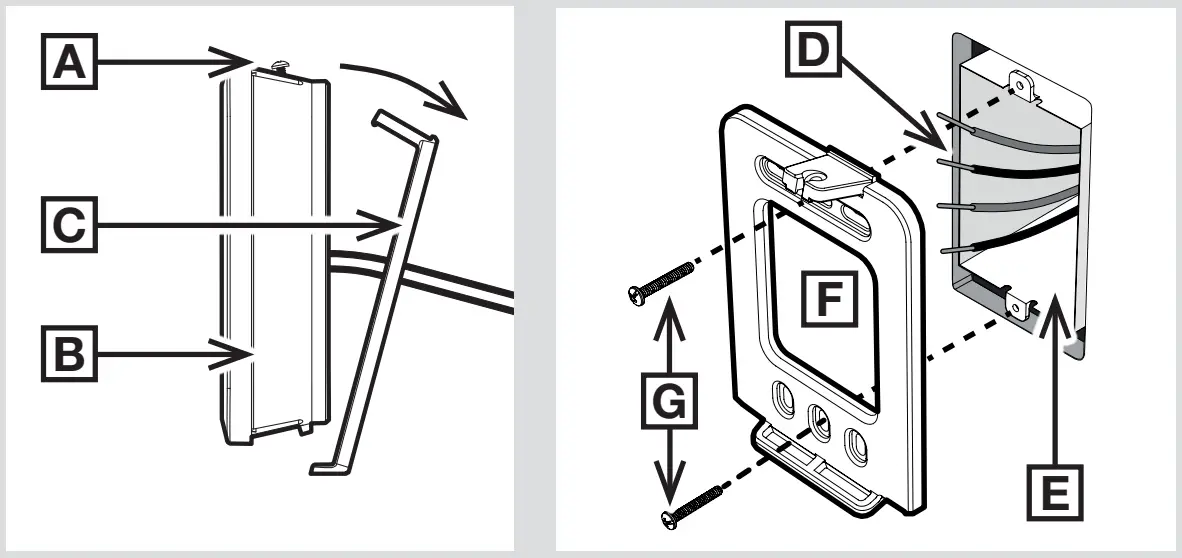 A
C
B
D
F
G
E