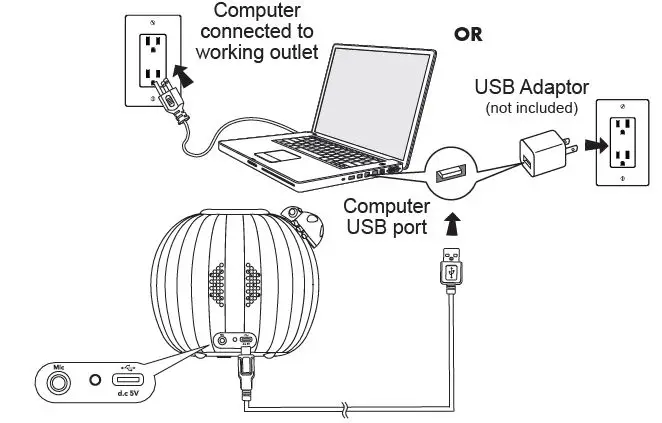 Computer connected to working outlet

OR

USB Adaptor
(not included)

Computer USB port

Mic

d.c 5V