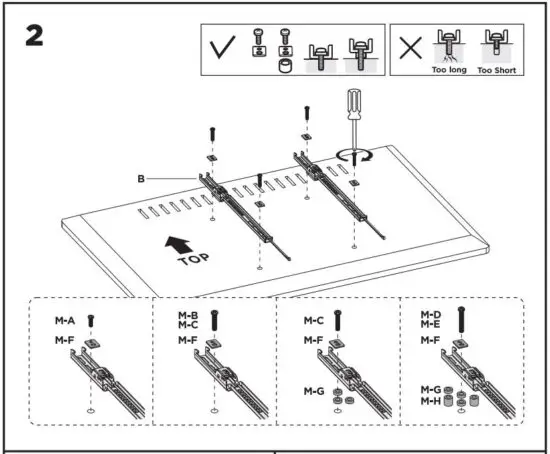 2

Too long Too Short

B

TOP

M-A
M-F

M-B
M-C
M-F

M-C
M-F
M-G

M-D
M-E
M-F
M-G
M-H