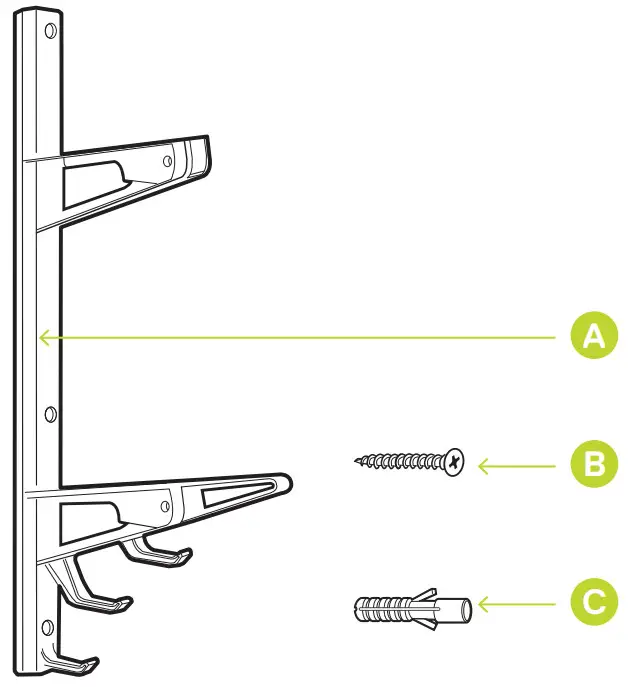 A

B

C