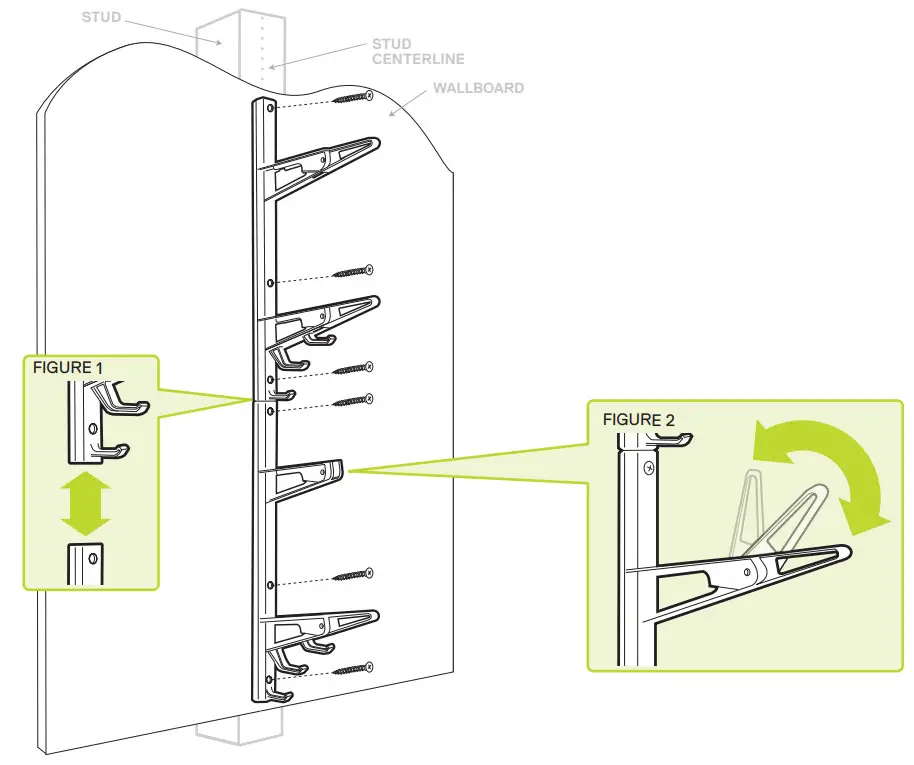 STUD
STUD CENTERLINE
WALLBOARD
FIGURE 1
FIGURE 2