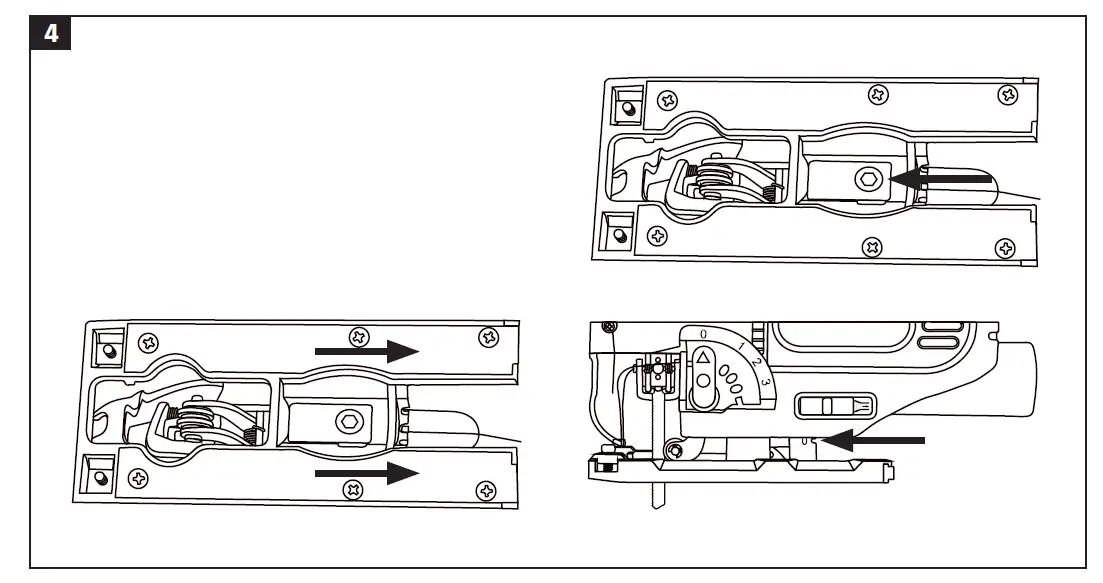 4

0 1 2 3