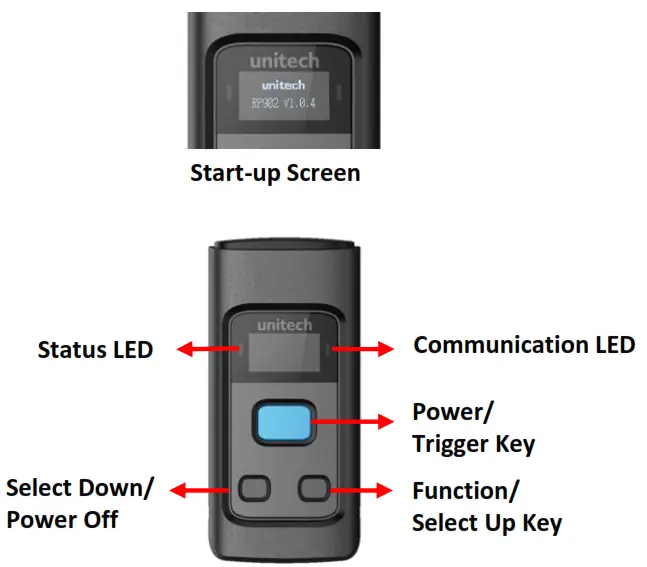 unitech
unitech
RP902 V1.0.4

Start-up Screen

unitech

Status LED

Communication LED

Power/ Trigger Key

Select Down/ Power Off

Function/ Select Up Key