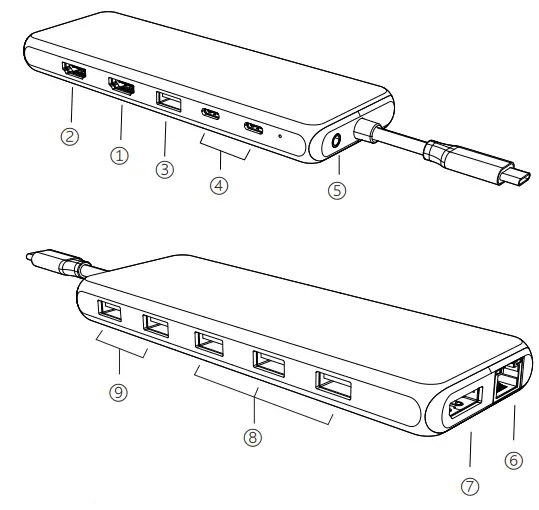 ②
①
③
④
⑤
⑨
⑧
⑦
⑥