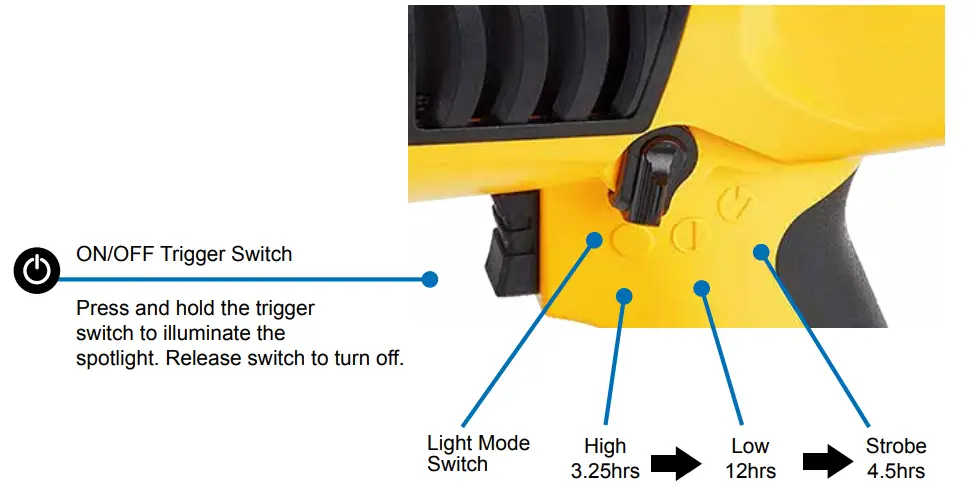 ON/OFF Trigger Switch

Press and hold the trigger switch to illuminate the spotlight. Release switch to turn off.

Light Mode Switch

High 3.25hrs

Low 12hrs

Strobe 4.5hrs