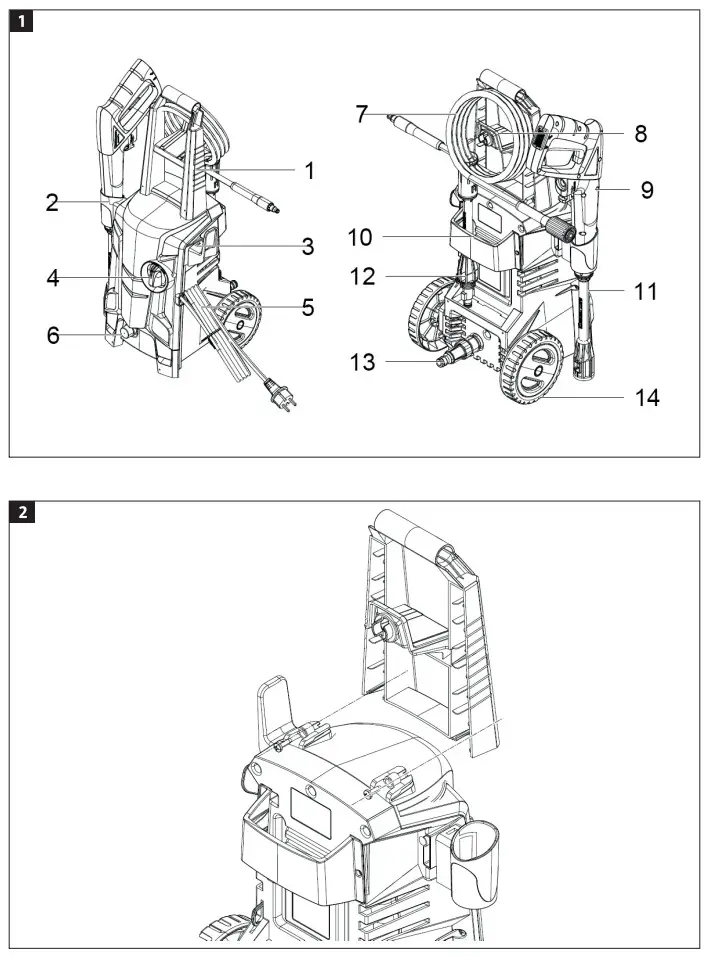 1

1
2
3
4
5
6

7
8
9
10
12
11
13
14

2