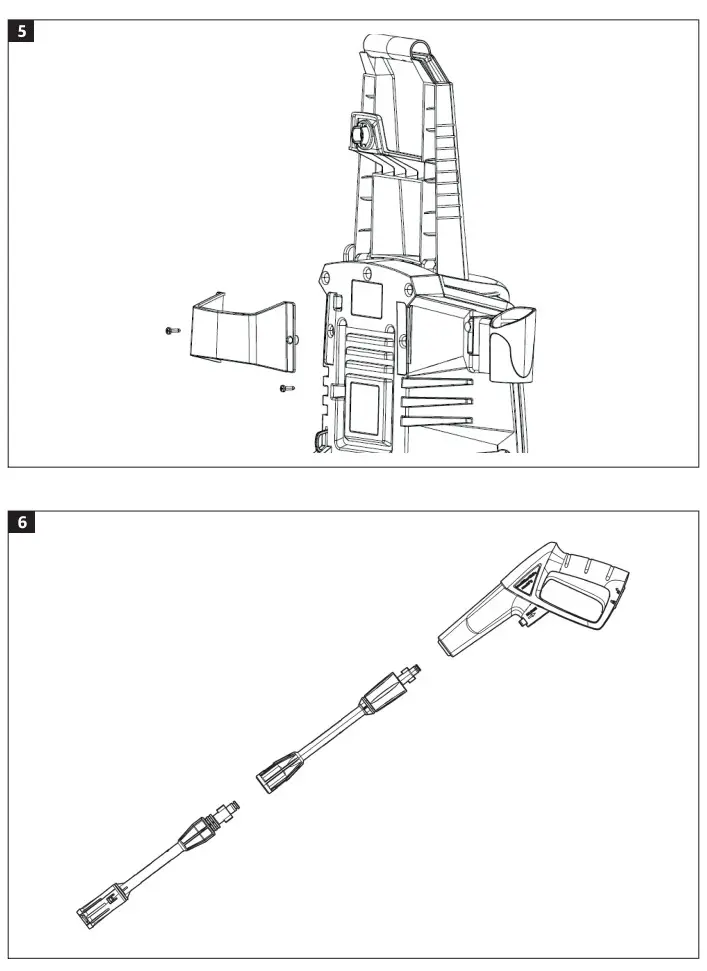 5

6