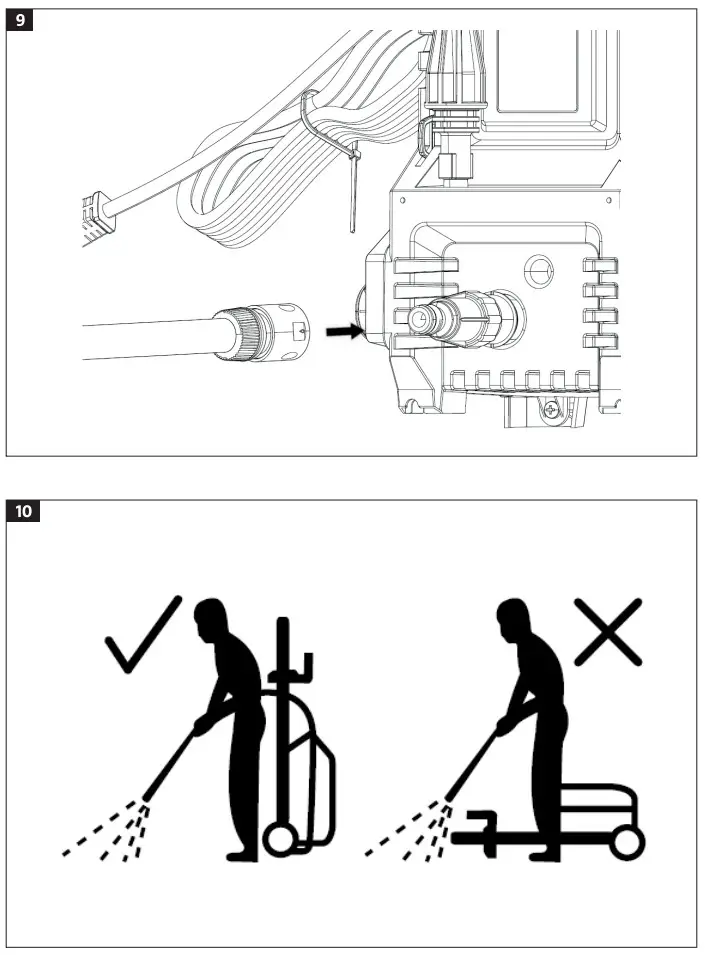 9

10