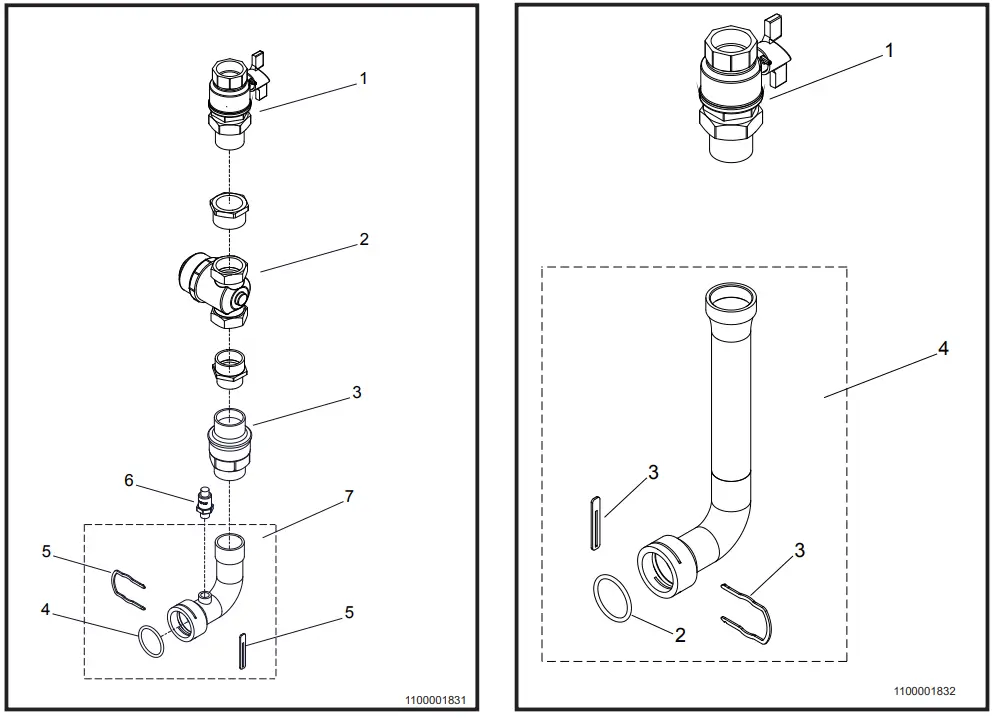 1

2

3

6

7

5

4

5

1100001831

1

4

3

3

2

1100001832