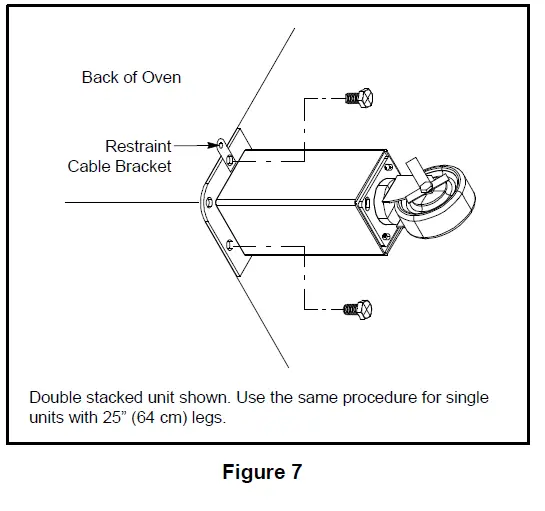 Back of Oven

Restraint
Cable Bracket

Double stacked unit shown. Use the same procedure for single units with 25” (64 cm) legs.

Figure 7