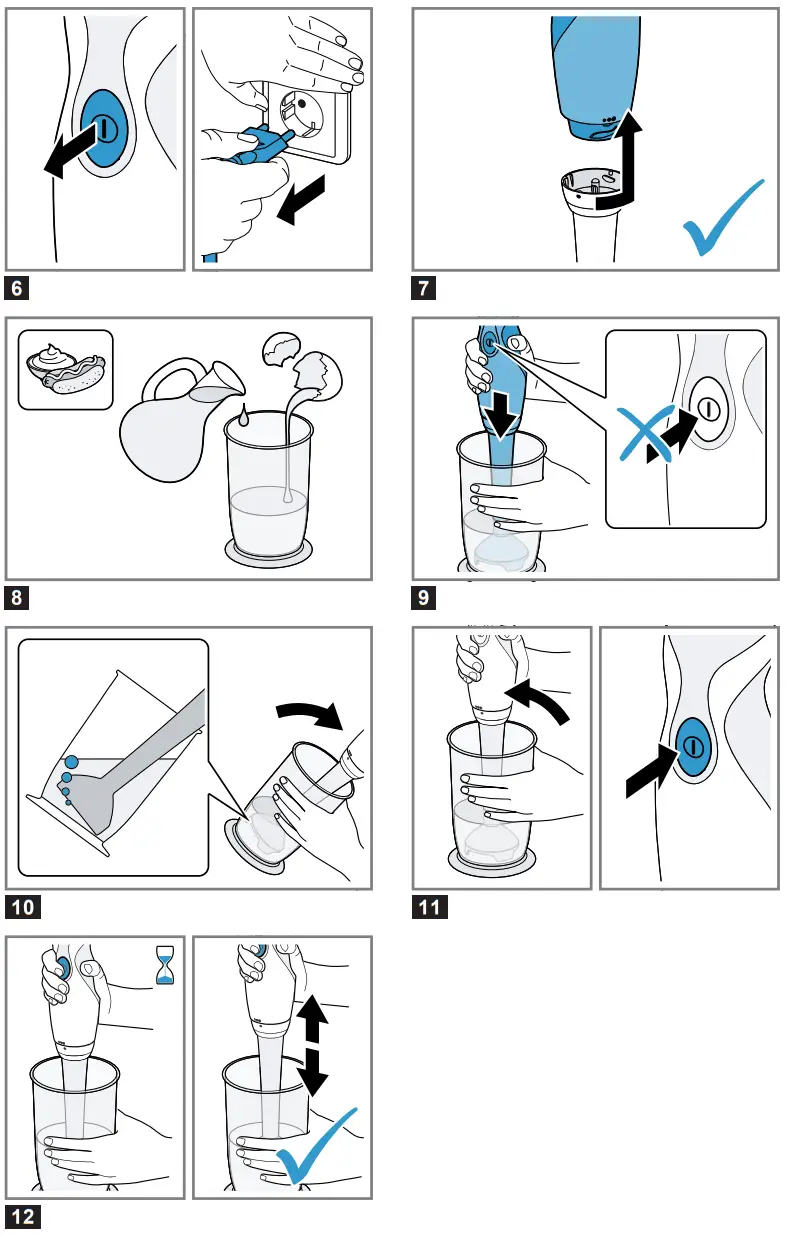 6

7

8

9

10

11

12