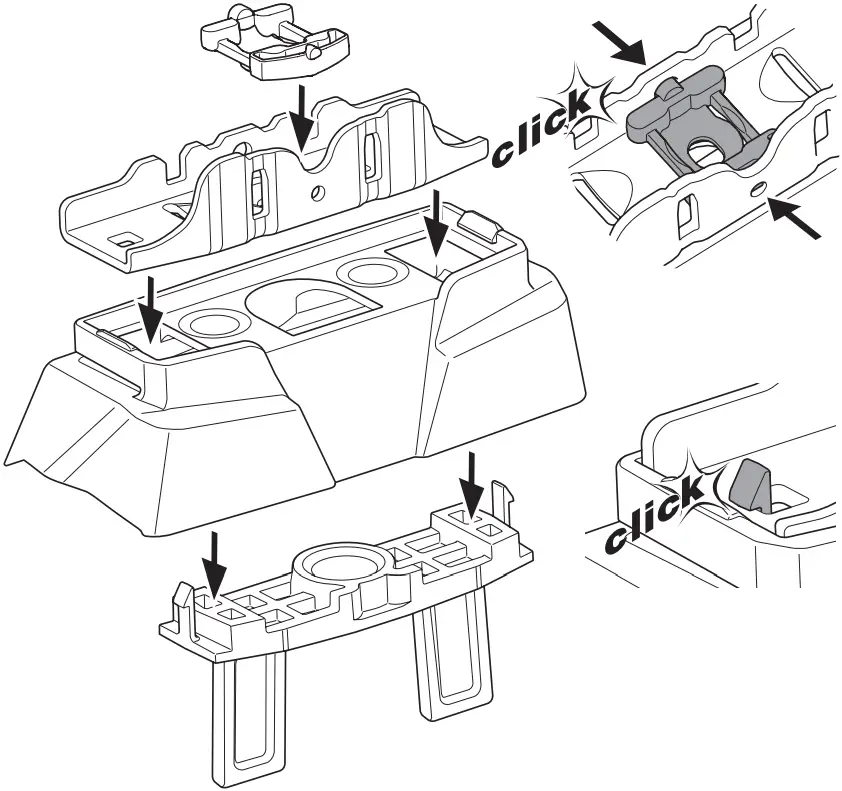 click

click