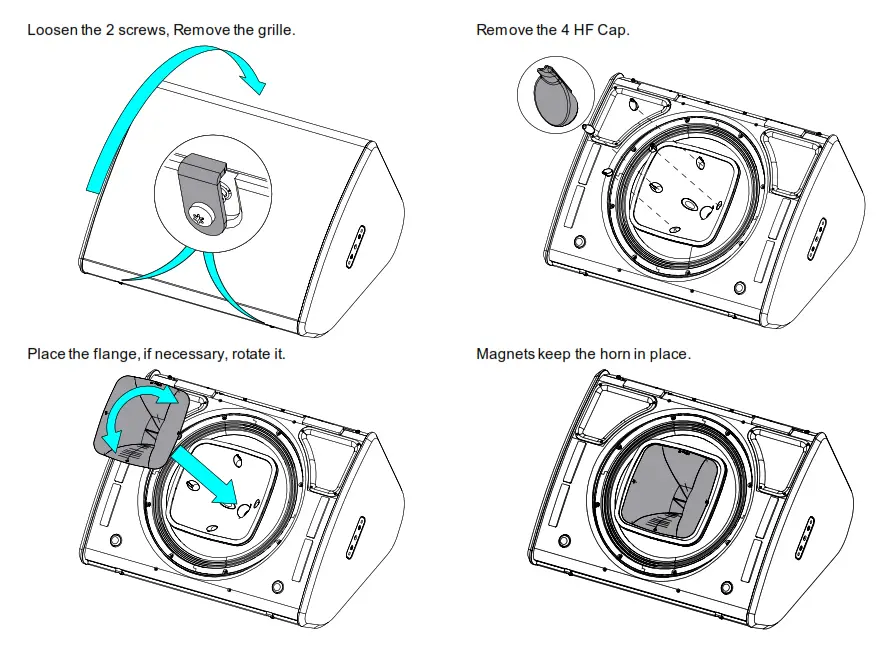 Loosen the 2 screws, Remove the grille.

Remove the 4 HF Cap.

Place the flange, if necessary, rotate it.

Magnets keep the horn in place.