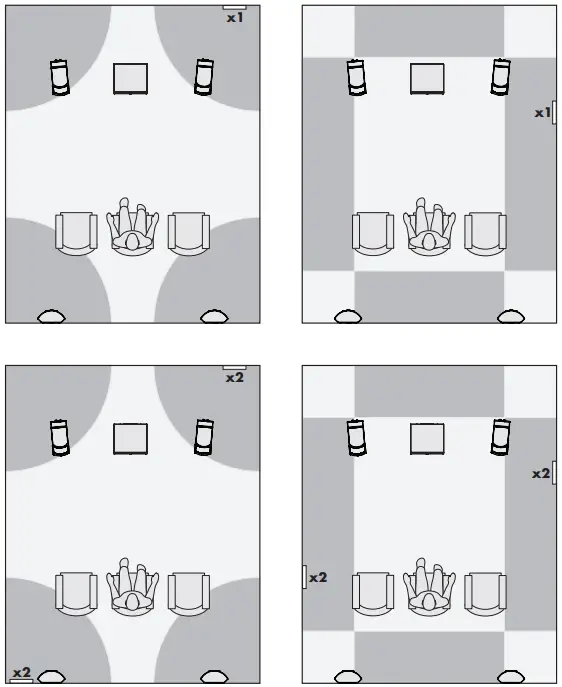 x1

x1

x2

x2

x2

x2