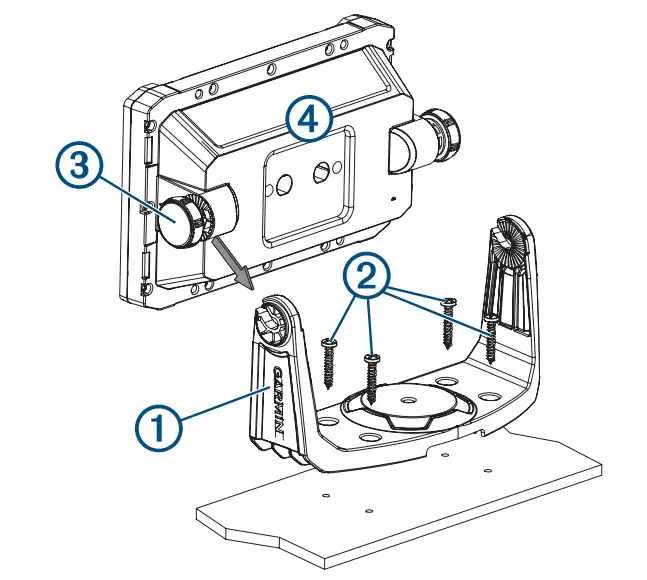 4
3
2
GARMIN
1