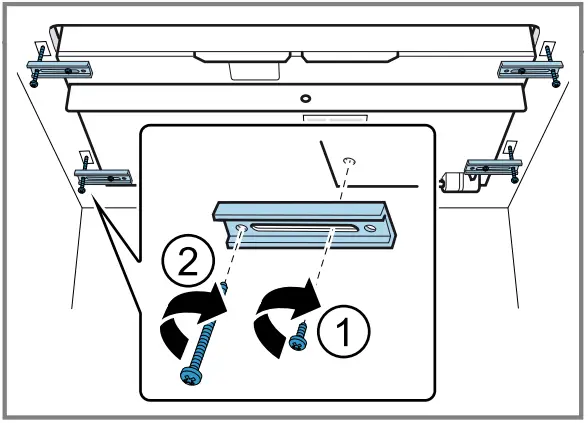 2
1