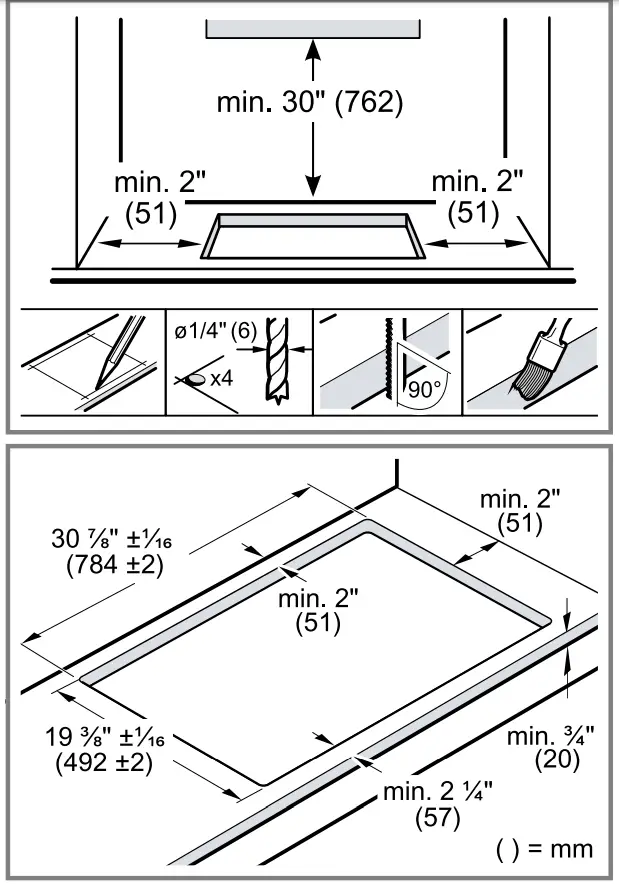 min. 30" (762)

min. 2"
(51)

min. 2"
(51)

ø1/4" (6)

x4

90°

30 ⅞" ±1⁄16
(784 ±2)

min. 2"
(51)

min. 2"
(51)

19 ⅜" ±1⁄16
(492 ±2)

min. ¾"
(20)

min. 2 ¼"
(57)

( ) = mm