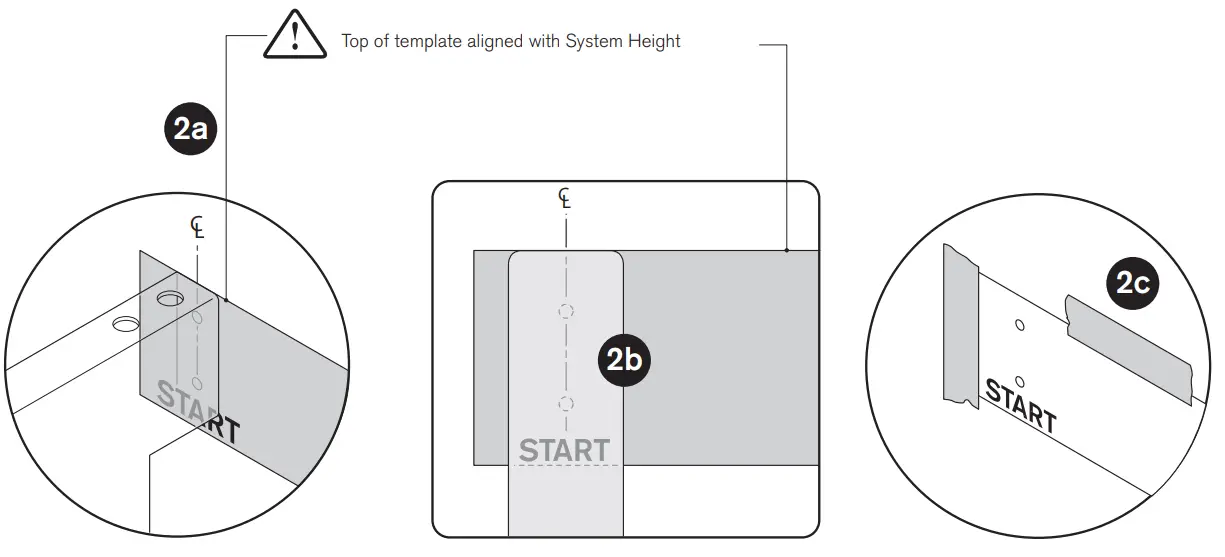 Top of template aligned with System Height

2a

℄

START

℄

2b

START

2c

START