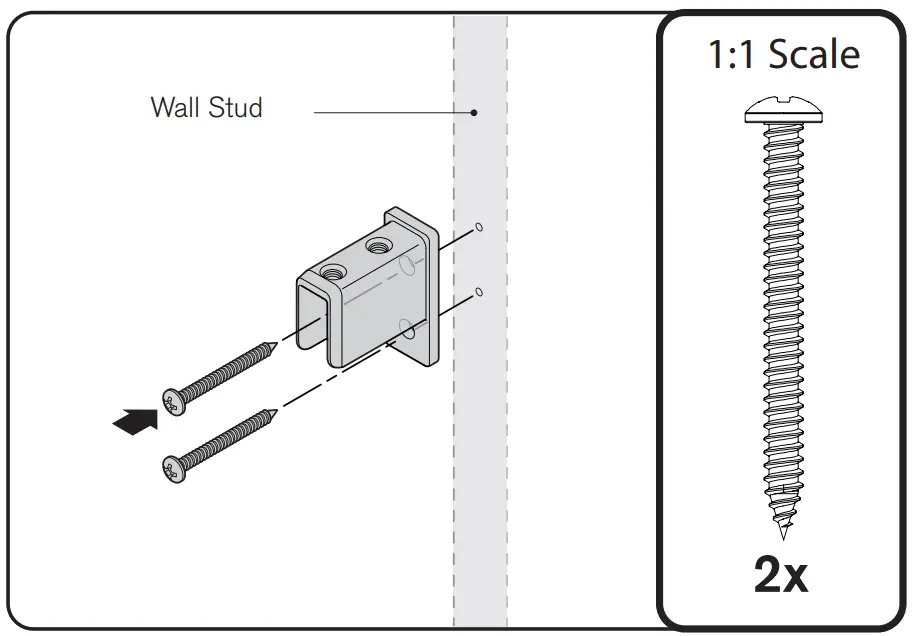 Wall Stud

1:1 Scale

2x