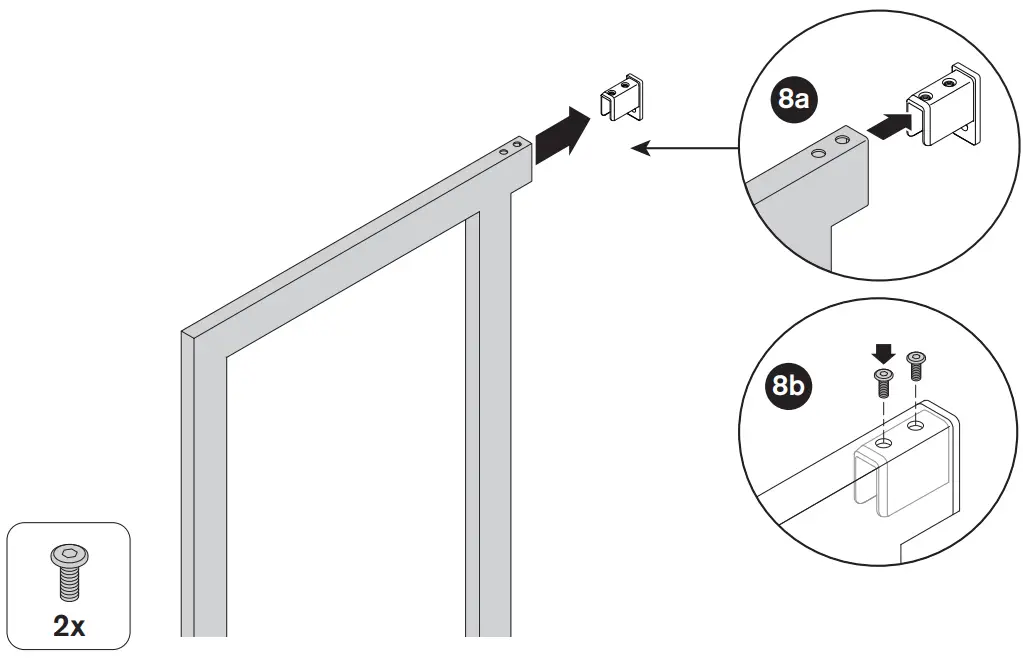 8a

8b

2x