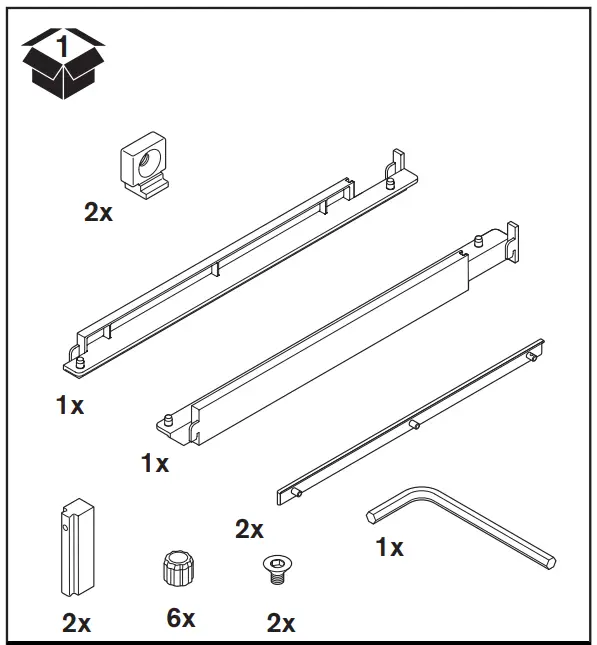 1

2x

1x

1x

2x

1x

2x

6x

2x