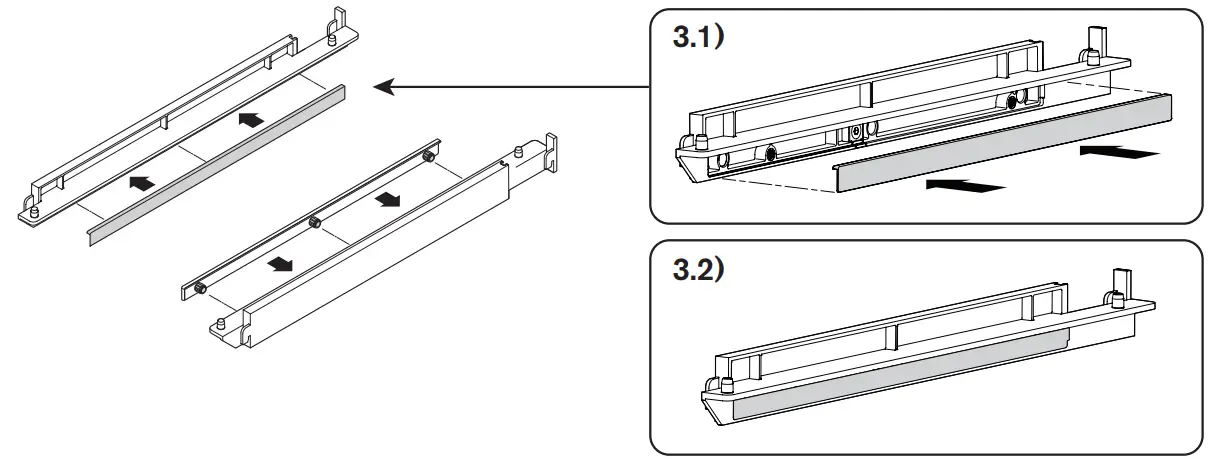 3.1)

3.2)