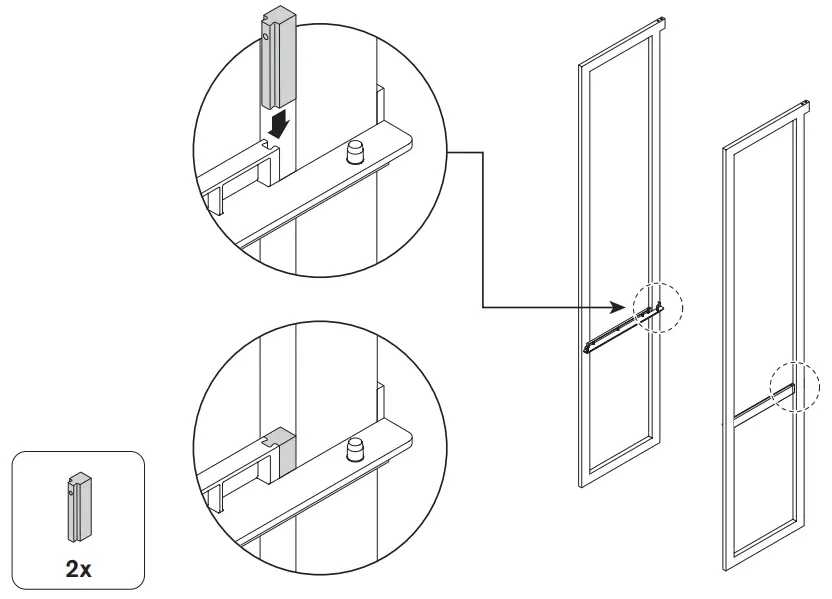 2x