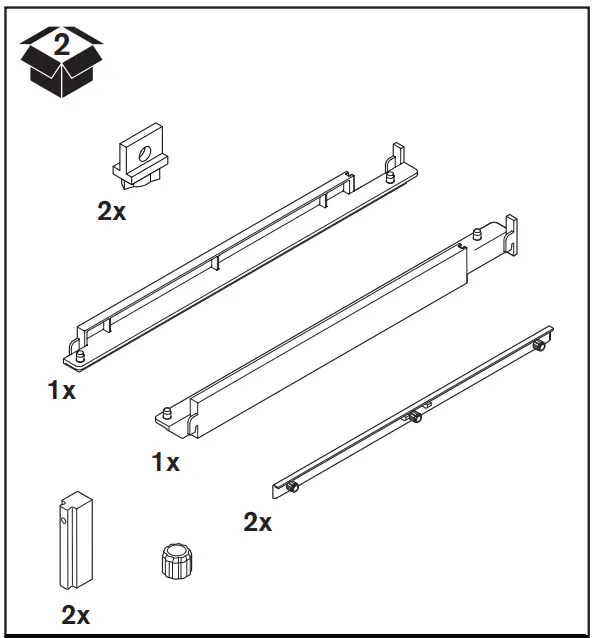 2

2x

1x

1x

2x

2x